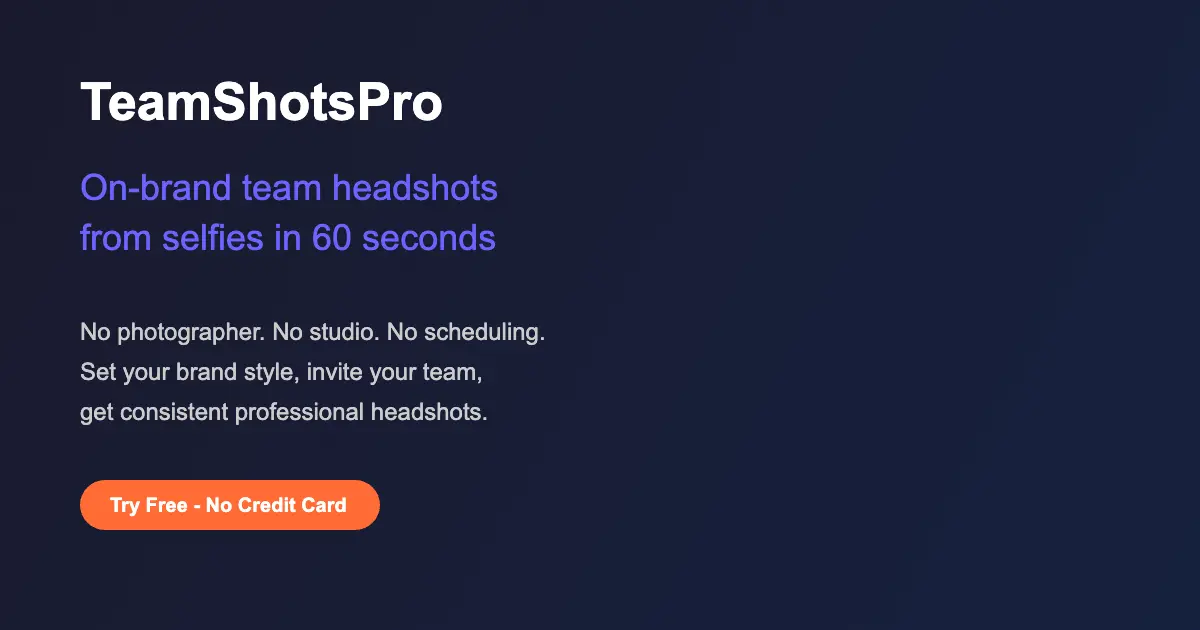 TeamShotsPro

On-brand team headshots from selfies in 60 seconds

No photographer. No studio. No scheduling. Set your brand style, invite your team, get consistent professional headshots.

Try Free - No Credit Card